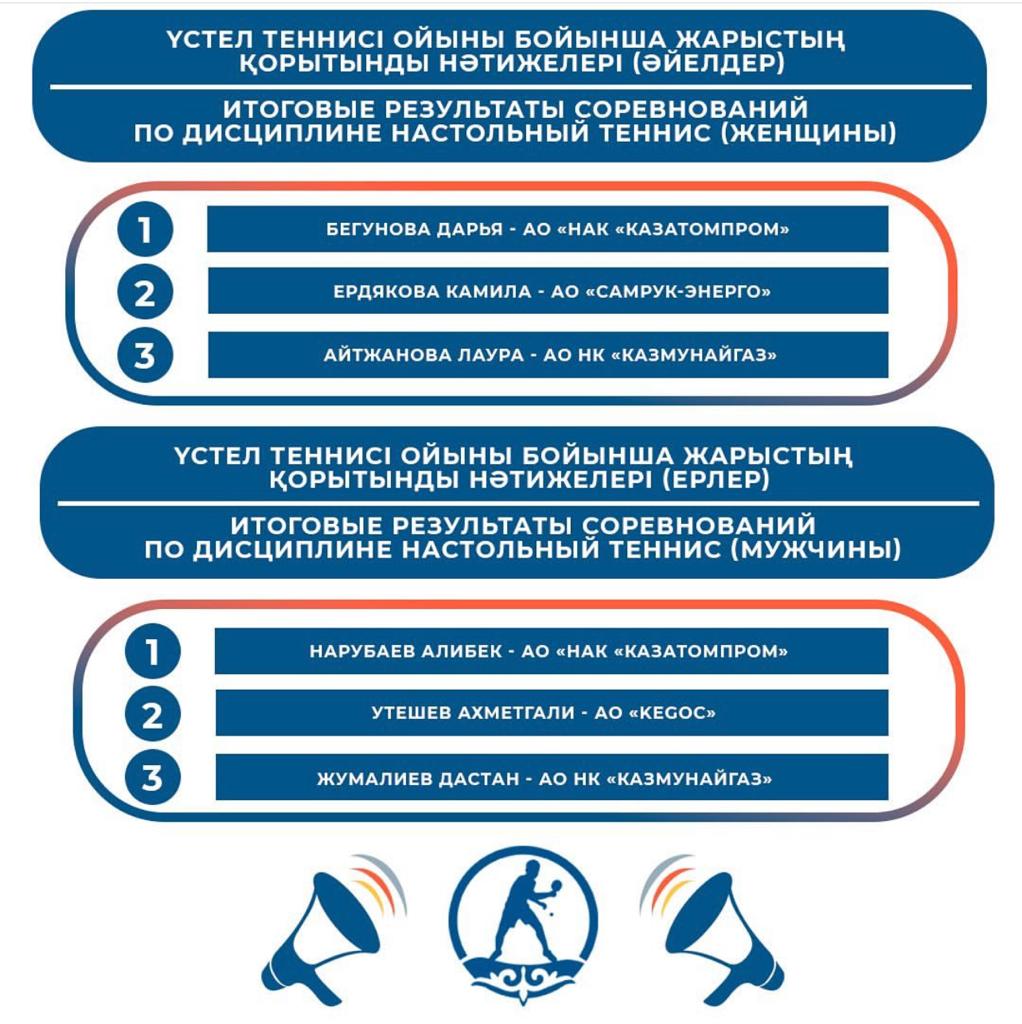 ҮСТЕЛ ТЕННИСІ ОЙЫНЫ БОЙЫНША ЖАРЫСТЫҢ ҚОРЫТЫНДЫ НӘТИЖЕЛЕРІ (ӘЙЕЛДЕР)

ИТОГОВЫЕ РЕЗУЛЬТАТЫ СОРЕВНОВАНИЙ ПО ДИСЦИПЛИНЕ НАСТОЛЬНЫЙ ТЕННИС (ЖЕНЩИНЫ)

1
БЕГУНОВА ДАРЬЯ - АО «НАК «КАЗАТОМПРОМ»

2
ЕРДЯКОВА КАМИЛА - АО «САМРУК-ЭНЕРГО»

3
АЙТЖАНОВА ЛАУРА - АО НК «КАЗМУНАЙГАЗ»

ҮСТЕЛ ТЕННИСІ ОЙЫНЫ БОЙЫНША ЖАРЫСТЫҢ ҚОРЫТЫНДЫ НӘТИЖЕЛЕРІ (ЕРЛЕР)

ИТОГОВЫЕ РЕЗУЛЬТАТЫ СОРЕВНОВАНИЙ ПО ДИСЦИПЛИНЕ НАСТОЛЬНЫЙ ТЕННИС (МУЖЧИНЫ)

1
НАРУБАЕВ АЛИБЕК - АО «НАК «КАЗАТОМПРОМ»

2
УТЕШЕВ АХМЕТГАЛИ - АО «KEGOC»

3
ЖУМАЛИЕВ ДАСТАН - АО НК «КАЗМУНАЙГАЗ»